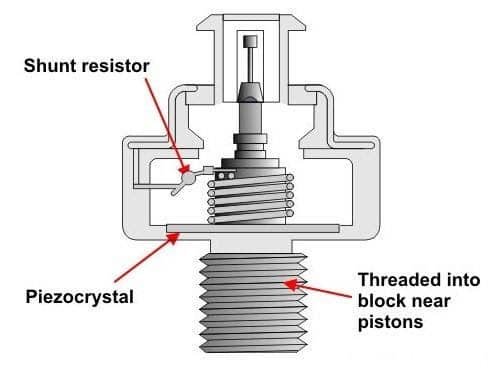 Shunt resistor

Piezocrystal

Threaded into block near pistons