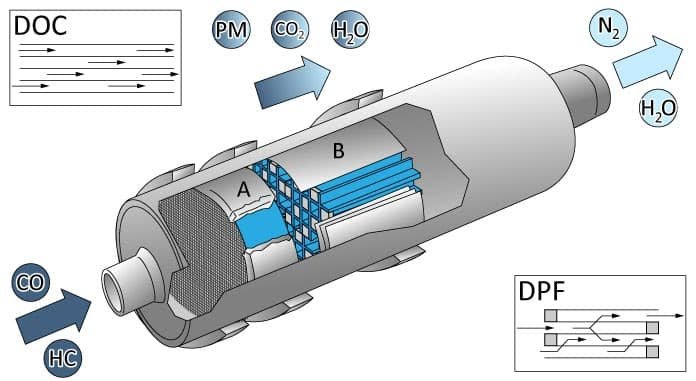 DOC

PM

$CO_2$

$H_2O$

$N_2$

$H_2O$

B

A

CO

HC

DPF